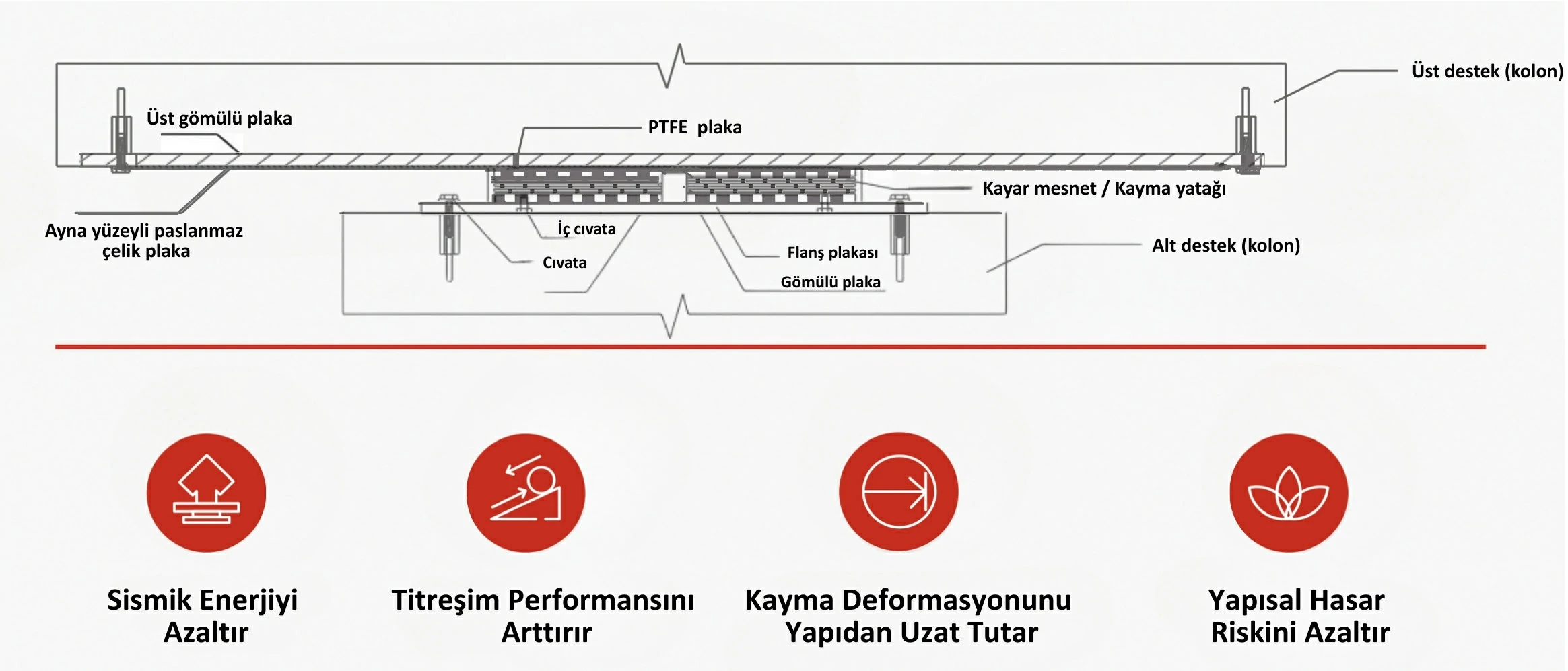 Üst destek (kolon)

Üst gömülü plaka

PTFE plaka

Kayar mesnet / Kayma yatağı

Ayna yüzeyli paslanmaz çelik plaka

İç cıvata

Cıvata

Flanş plakası

Gömülü plaka

Alt destek (kolon)

Sismik Enerjiyi Azaltır

Titreşim Performansını Arttırır

Kayma Deformasyonunu Yapıdan Uzat Tutar

Yapısal Hasar Riskini Azaltır